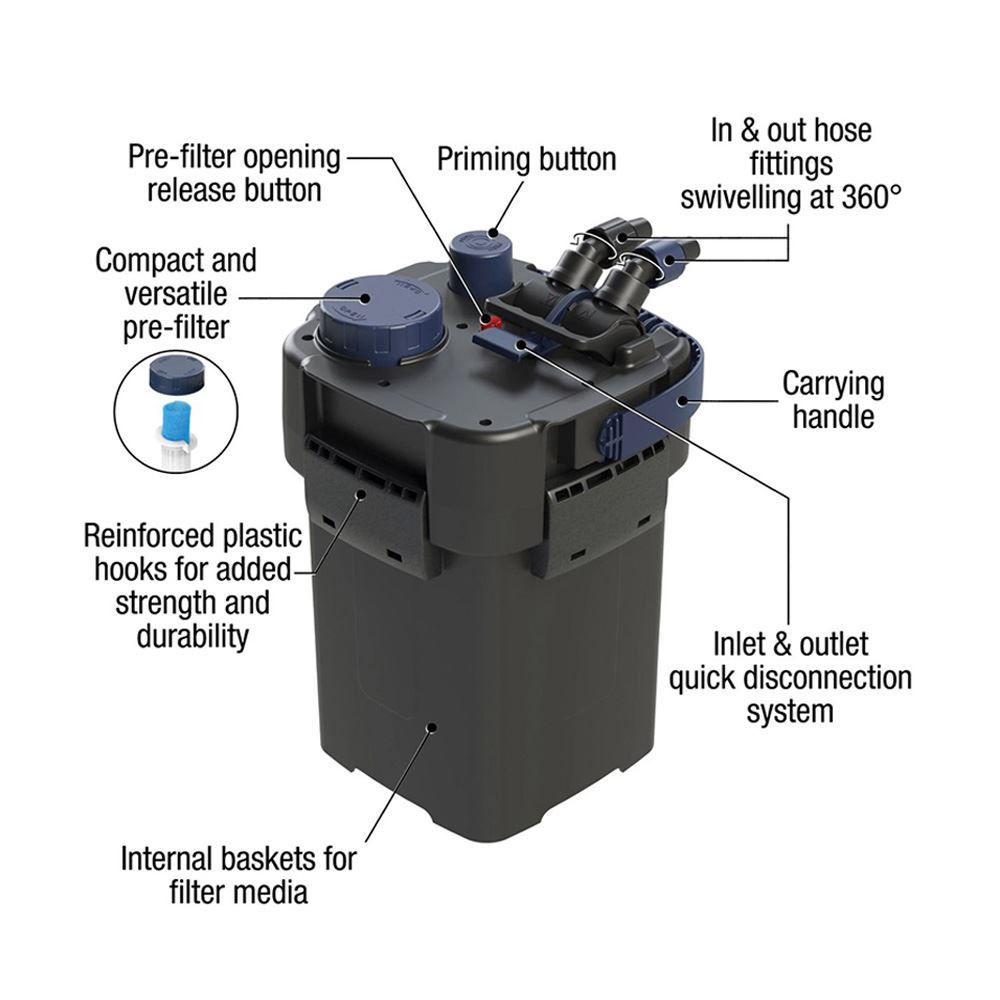 Pre-filter opening release button

Priming button

In & out hose fittings swivelling at 360°

Compact and versatile pre-filter

Carrying handle

Reinforced plastic hooks for added strength and durability

Inlet & outlet quick disconnection system

Internal baskets for filter media